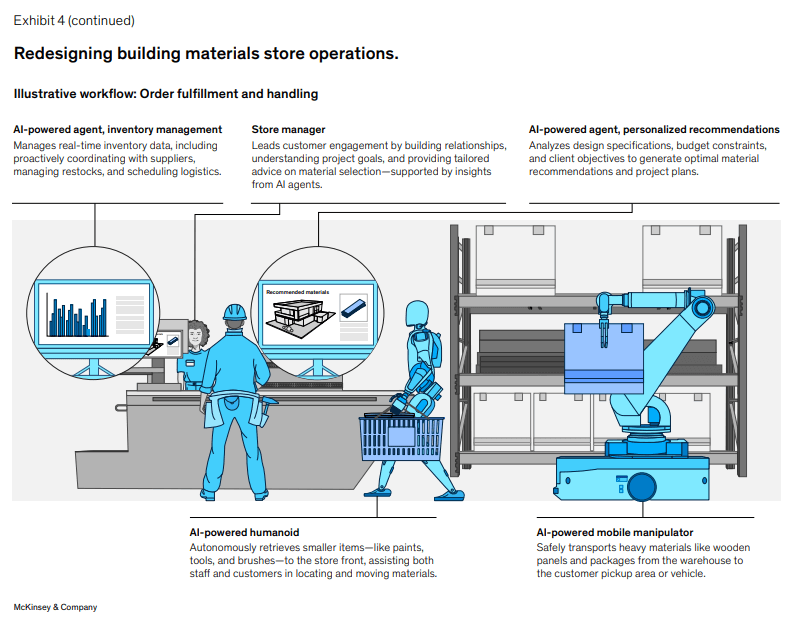 Exhibit 4 (continued)

Redesigning building materials store operations.

Illustrative workflow: Order fulfillment and handling

AI-powered agent, inventory management
Manages real-time inventory data, including proactively coordinating with suppliers, managing restocks, and scheduling logistics.

Store manager
Leads customer engagement by building relationships, understanding project goals, and providing tailored advice on material selection—supported by insights from AI agents.

AI-powered agent, personalized recommendations
Analyzes design specifications, budget constraints, and client objectives to generate optimal material recommendations and project plans.

Recommended materials

AI-powered humanoid
Autonomously retrieves smaller items—like paints, tools, and brushes—to the store front, assisting both staff and customers in locating and moving materials.

AI-powered mobile manipulator
Safely transports heavy materials like wooden panels and packages from the warehouse to the customer pickup area or vehicle.

McKinsey & Company